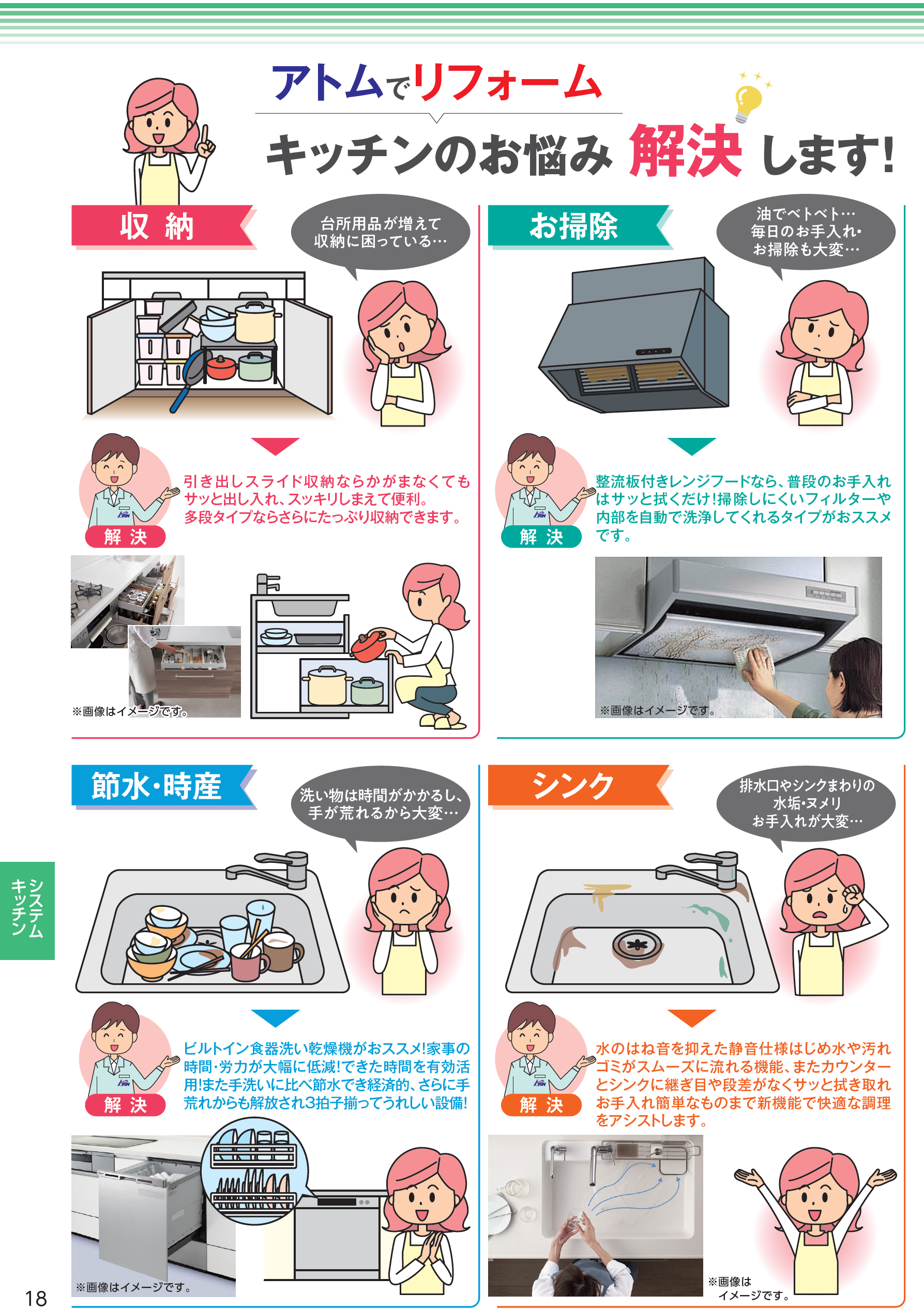 アトムでリフォーム

キッチンのお悩み 解決 します!

収 納

台所用品が増えて収納に困っている…

解 決

引き出しスライド収納ならかがまなくてもサッと出し入れ、スッキリしまえて便利。多段タイプならさらにたっぷり収納できます。

※画像はイメージです。

お掃除

油でベトベト…毎日のお手入れ・お掃除も大変…

解 決

整流板付きレンジフードなら、普段のお手入れはサッと拭くだけ!掃除しにくいフィルターや内部を自動で洗浄してくれるタイプがおススメです。

※画像はイメージです。

節水・時産

洗い物は時間がかかるし、手が荒れるから大変…

解 決

ビルトイン食器洗い乾燥機がおススメ!家事の時間・労力が大幅に低減!できた時間を有効活用!また手洗いに比べ節水でき経済的、さらに手荒れからも解放され3拍子揃ってうれしい設備!

※画像はイメージです。

シンク

排水口やシンクまわりの水垢・ヌメリお手入れが大変…

解 決

水のはね音を抑えた静音仕様はじめ水や汚れゴミがスムーズに流れる機能、またカウンターとシンクに継ぎ目や段差がなくサッと拭き取れお手入れ簡単なものまで新機能で快適な調理をアシストします。

※画像はイメージです。

システムキッチン

18